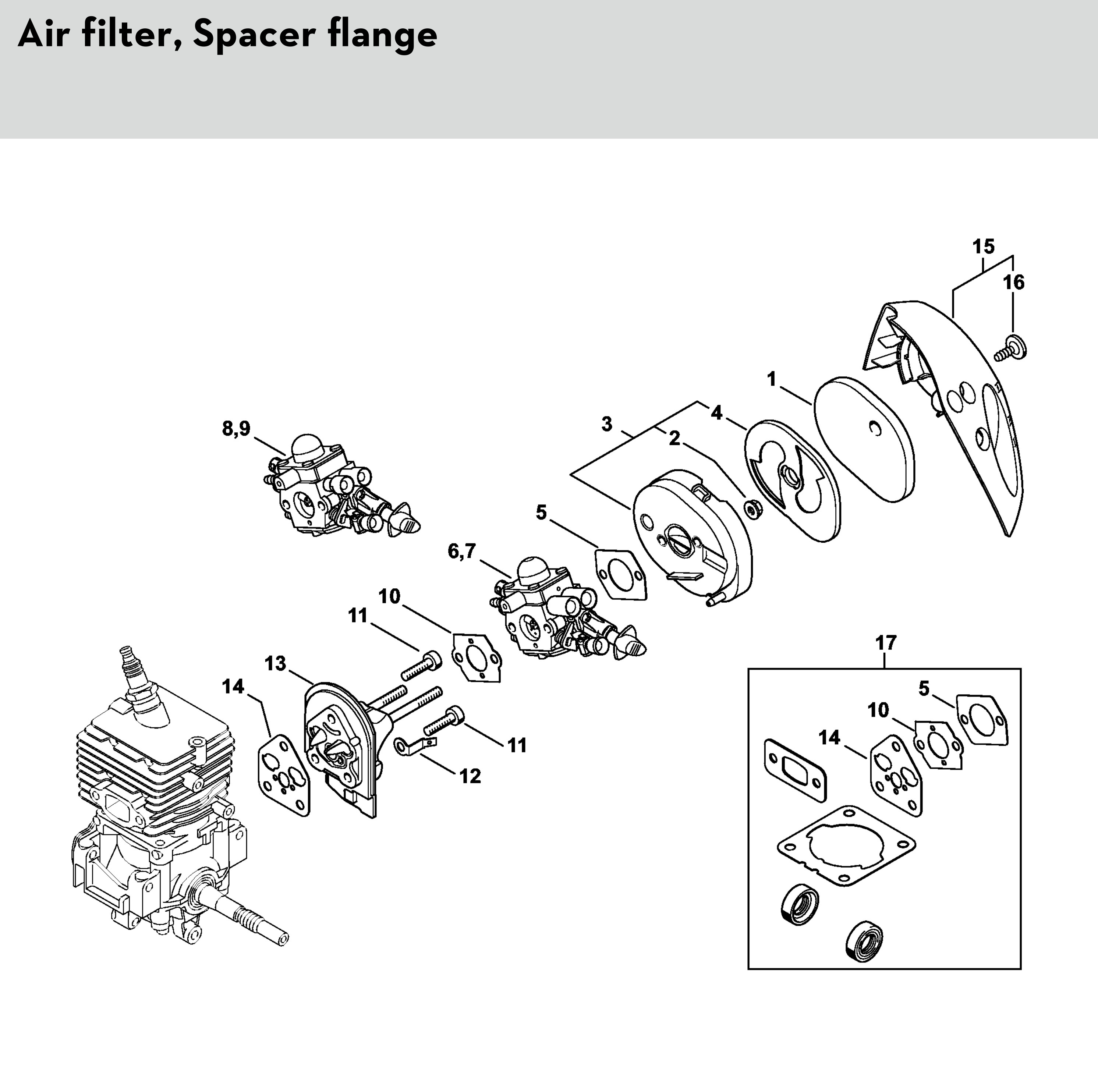 Air filter, Spacer flange

15
16
1
4
3
2
8,9
5
6,7
10
11
13
14
11
12
17
5
10
14